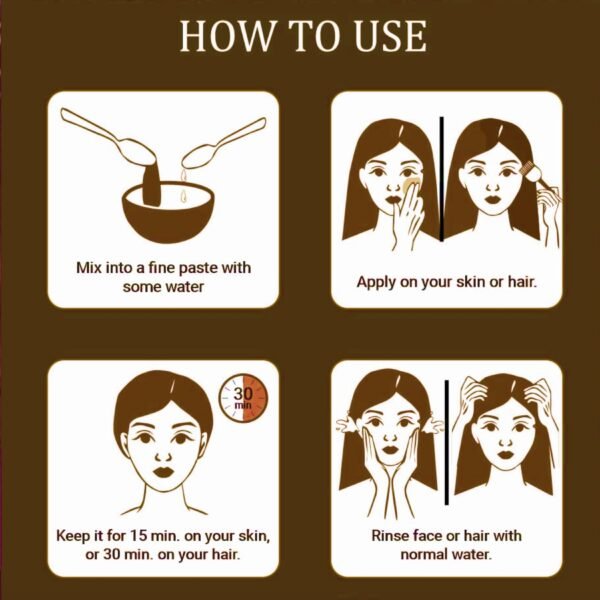 HOW TO USE

Mix into a fine paste with some water

Apply on your skin or hair.

30 min

Keep it for 15 min. on your skin, or 30 min. on your hair.

Rinse face or hair with normal water.