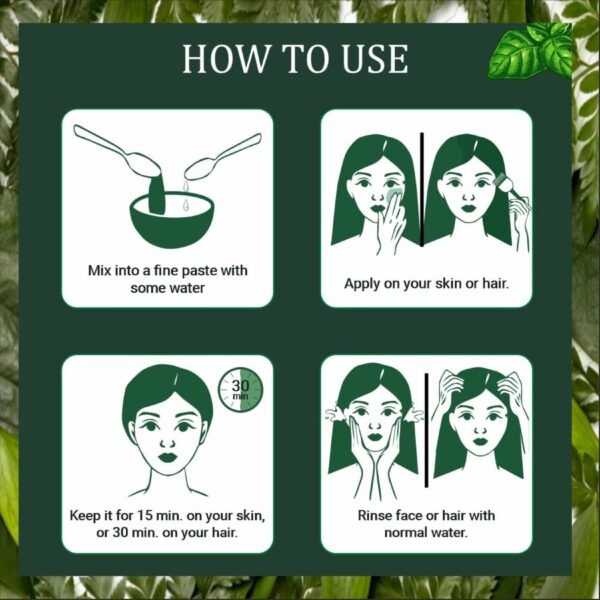 HOW TO USE

Mix into a fine paste with some water

Apply on your skin or hair.

30 min

Keep it for 15 min. on your skin, or 30 min. on your hair.

Rinse face or hair with normal water.